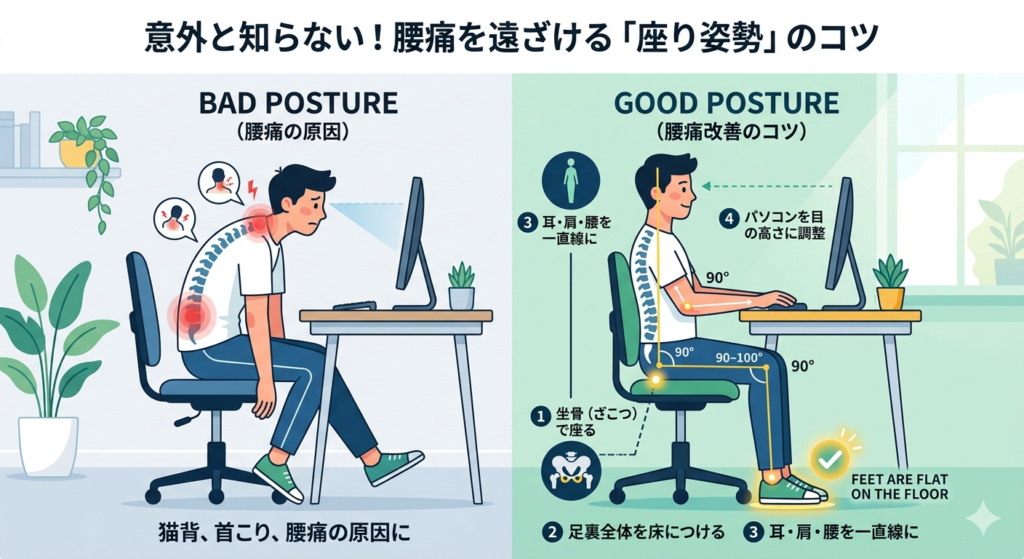 意外と知らない！腰痛を遠ざける「座り姿勢」のコツ

BAD POSTURE
（腰痛の原因）

猫背、首こり、腰痛の原因に

GOOD POSTURE
（腰痛改善のコツ）

3 耳・肩・腰を一直線に

4 パソコンを目の高さに調整

90°

90°

90–100°

90°

1 坐骨（ざこつ）で座る

FEET ARE FLAT ON THE FLOOR

2 足裏全体を床につける

3 耳・肩・腰を一直線に